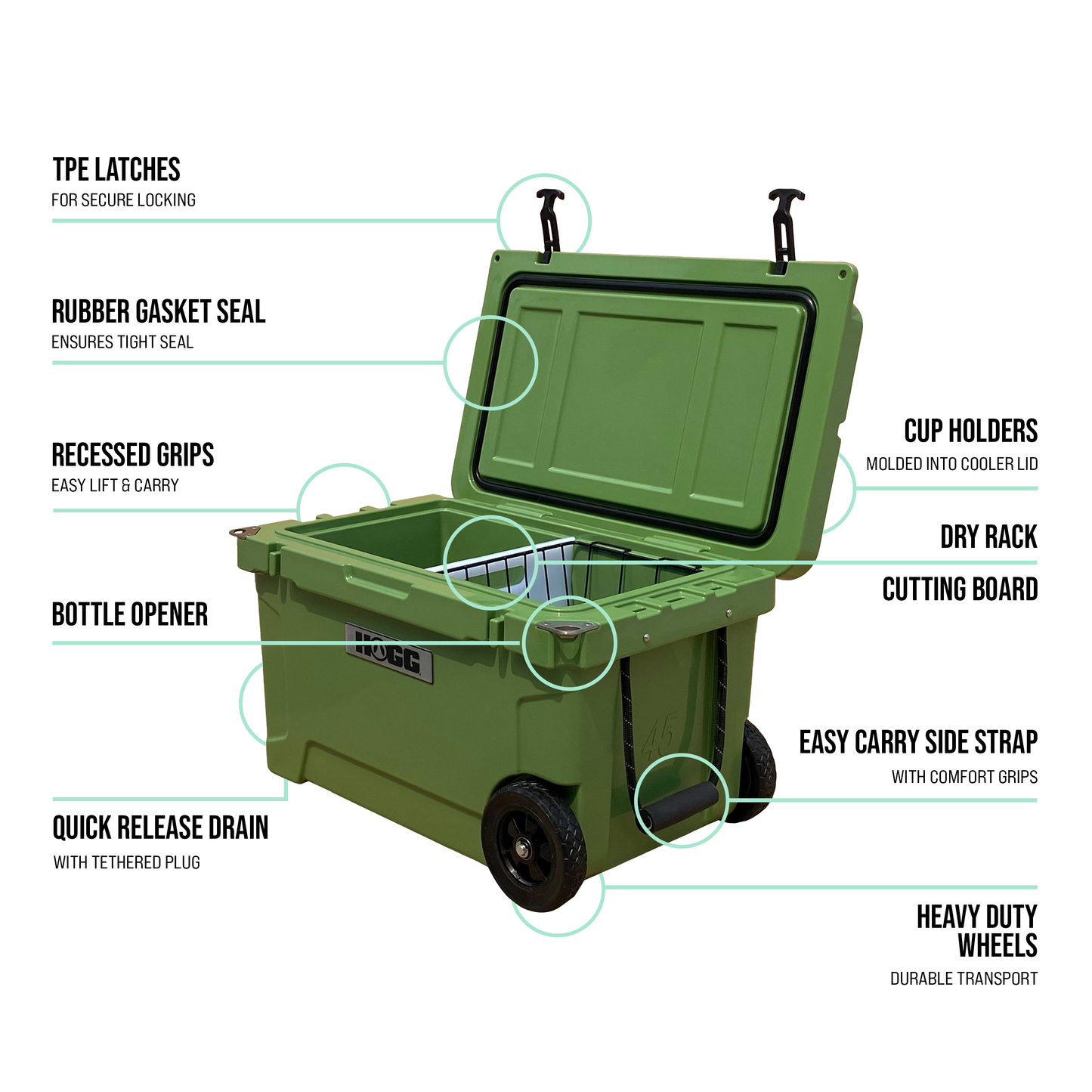 TPE LATCHES
FOR SECURE LOCKING

RUBBER GASKET SEAL
ENSURES TIGHT SEAL

RECESSED GRIPS
EASY LIFT & CARRY

BOTTLE OPENER

QUICK RELEASE DRAIN
WITH TETHERED PLUG

CUP HOLDERS
MOLDED INTO COOLER LID

DRY RACK

CUTTING BOARD

EASY CARRY SIDE STRAP
WITH COMFORT GRIPS

HEAVY DUTY WHEELS
DURABLE TRANSPORT

HOGG

45