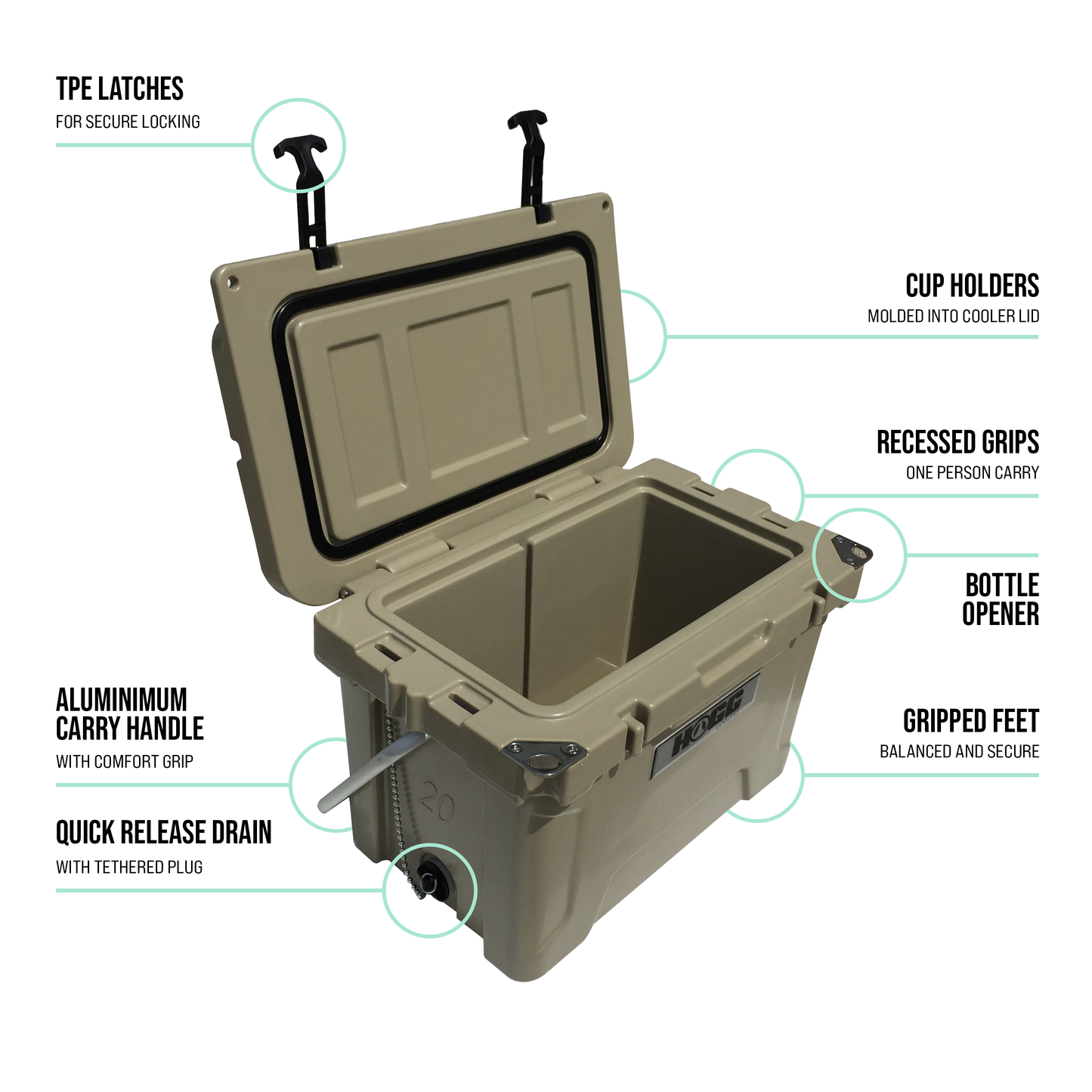 TPE LATCHES
FOR SECURE LOCKING

CUP HOLDERS
MOLDED INTO COOLER LID

RECESSED GRIPS
ONE PERSON CARRY

BOTTLE OPENER

ALUMINIMUM CARRY HANDLE
WITH COMFORT GRIP

GRIPPED FEET
BALANCED AND SECURE

QUICK RELEASE DRAIN
WITH TETHERED PLUG

HOGG

20